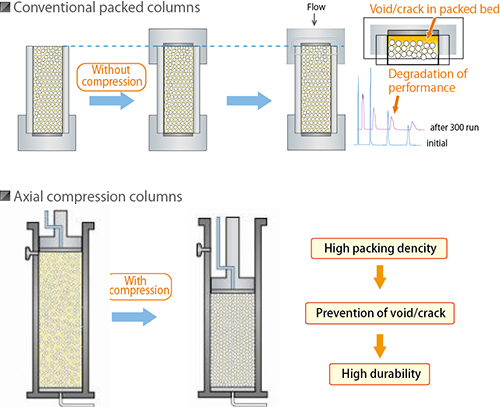 Conventional packed columns

Without compression

Flow

Void/crack in packed bed

Degradation of performance

after 300 run

initial

Axial compression columns

With compression

High packing dencity

Prevention of void/crack

High durability